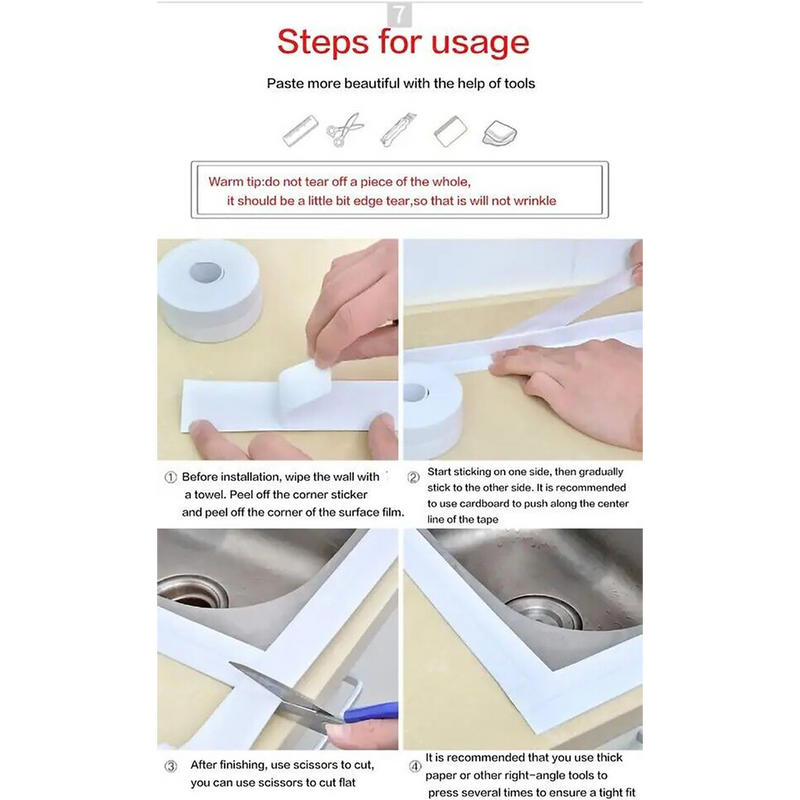 7

Steps for usage

Paste more beautiful with the help of tools

Warm tip:do not tear off a piece of the whole, it should be a little bit edge tear,so that is will not wrinkle

① Before installation, wipe the wall with a towel. Peel off the corner sticker and peel off the corner of the surface film.

② Start sticking on one side, then gradually stick to the other side. It is recommended to use cardboard to push along the center line of the tape

③ After finishing, use scissors to cut, you can use scissors to cut flat

④ It is recommended that you use thick paper or other right-angle tools to press several times to ensure a tight fit