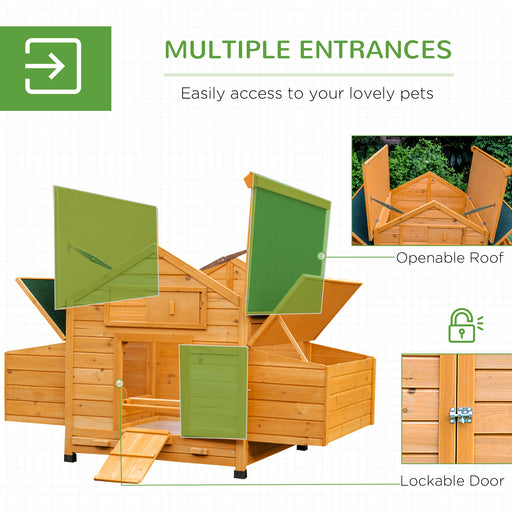 MULTIPLE ENTRANCES

Easily access to your lovely pets

Openable Roof

Lockable Door