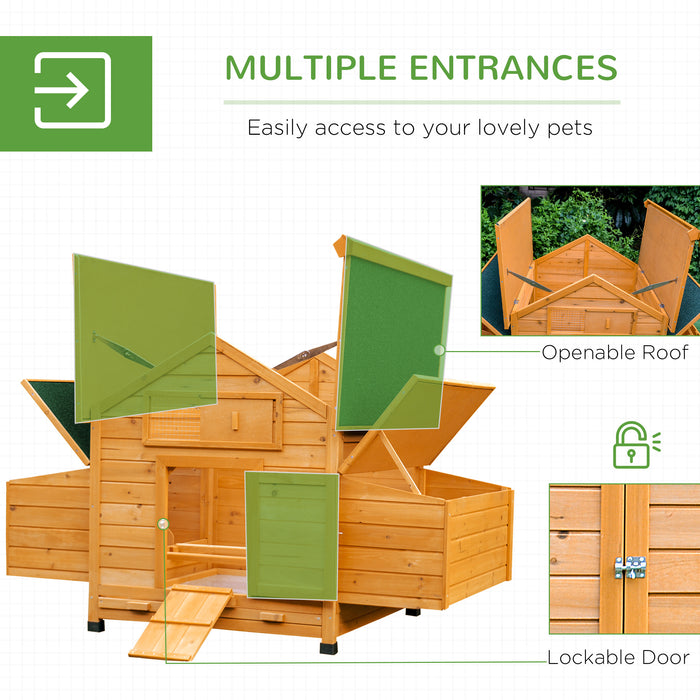 MULTIPLE ENTRANCES

Easily access to your lovely pets

Openable Roof

Lockable Door