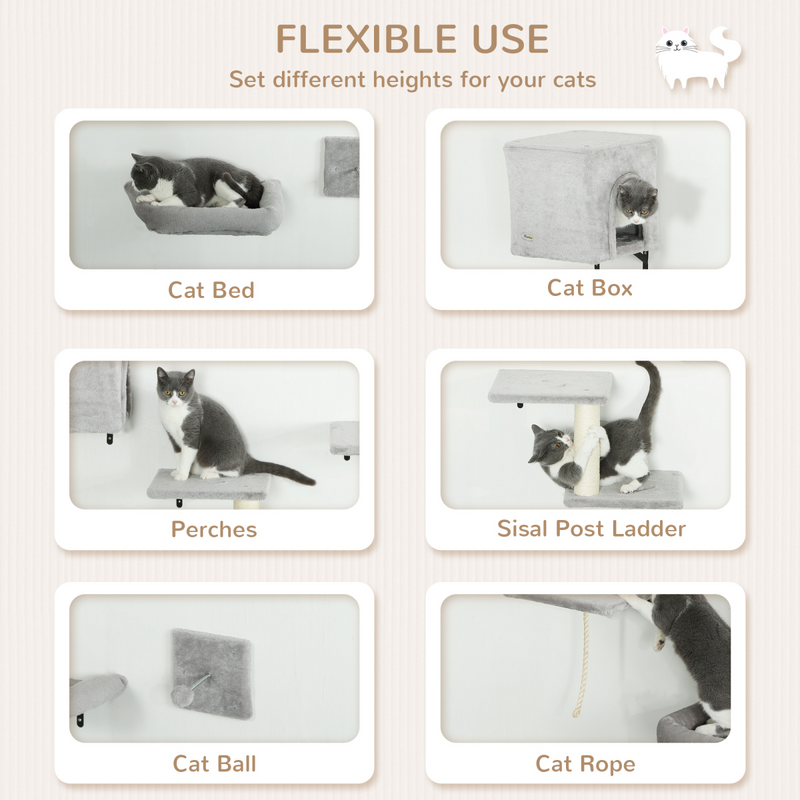 FLEXIBLE USE

Set different heights for your cats

Cat Bed

Cat Box

Perches

Sisal Post Ladder

Cat Ball

Cat Rope