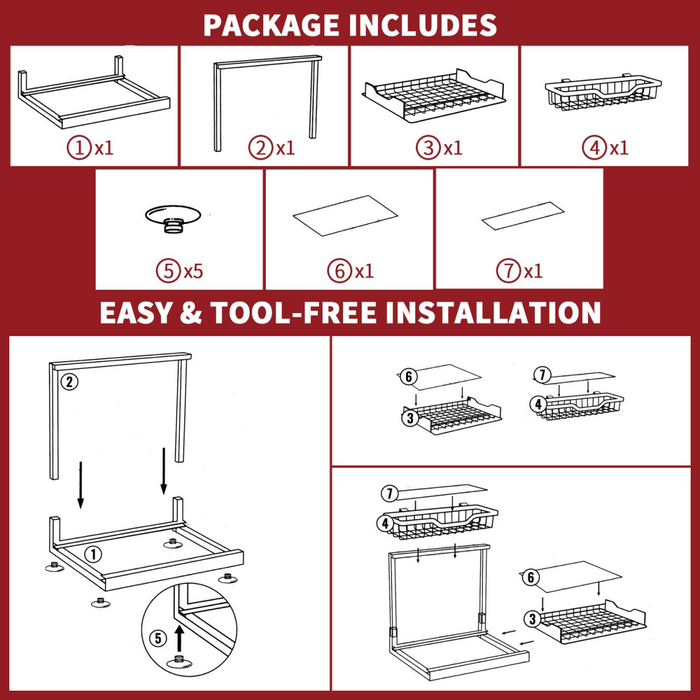 PACKAGE INCLUDES

①x1

②x1

③x1

④x1

⑤x5

⑥x1

⑦x1

EASY & TOOL-FREE INSTALLATION

②

①

⑤

⑥

③

⑦

④

⑦

④

⑥

③