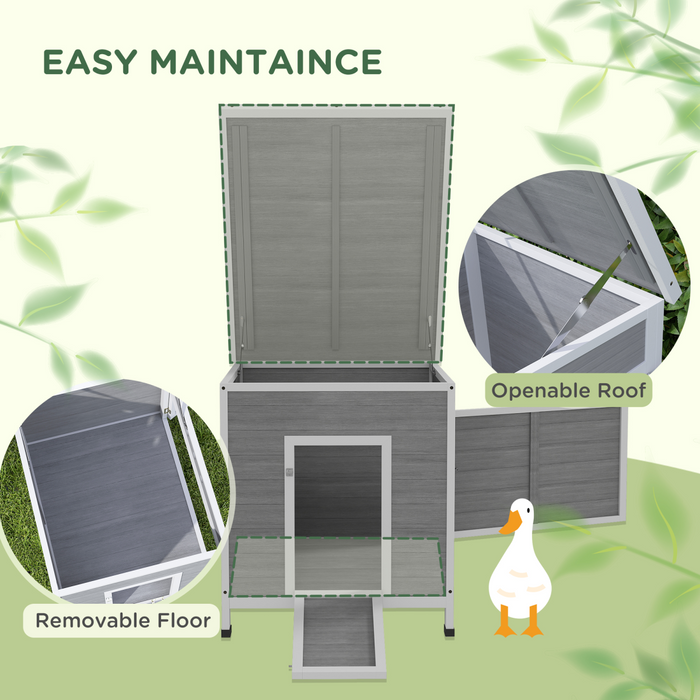 EASY MAINTAINCE

Openable Roof

Removable Floor