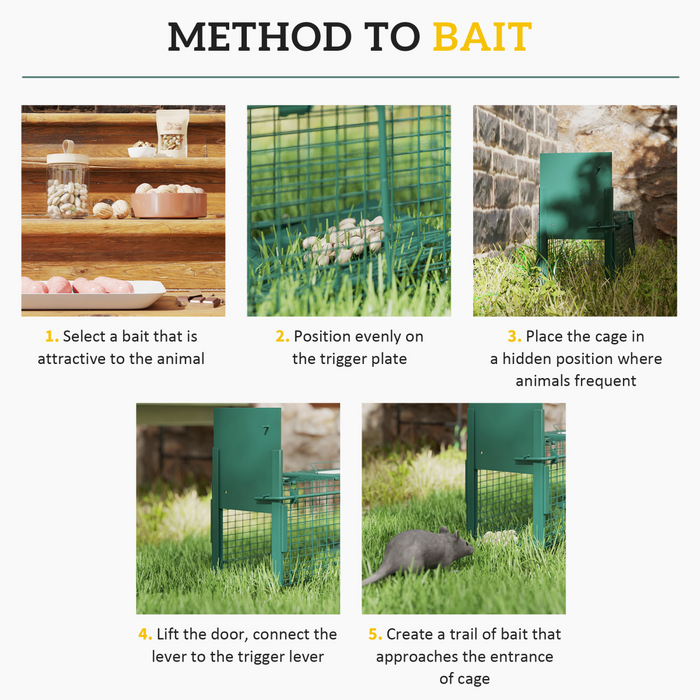 METHOD TO BAIT

1. Select a bait that is attractive to the animal

2. Position evenly on the trigger plate

3. Place the cage in a hidden position where animals frequent

4. Lift the door, connect the lever to the trigger lever

5. Create a trail of bait that approaches the entrance of cage