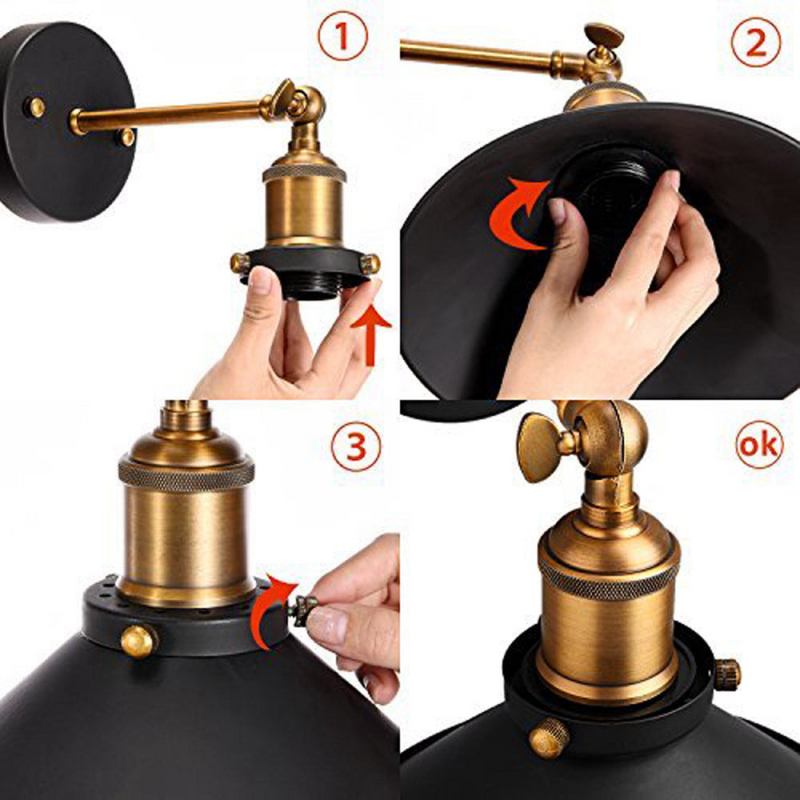 1
2
3
ok