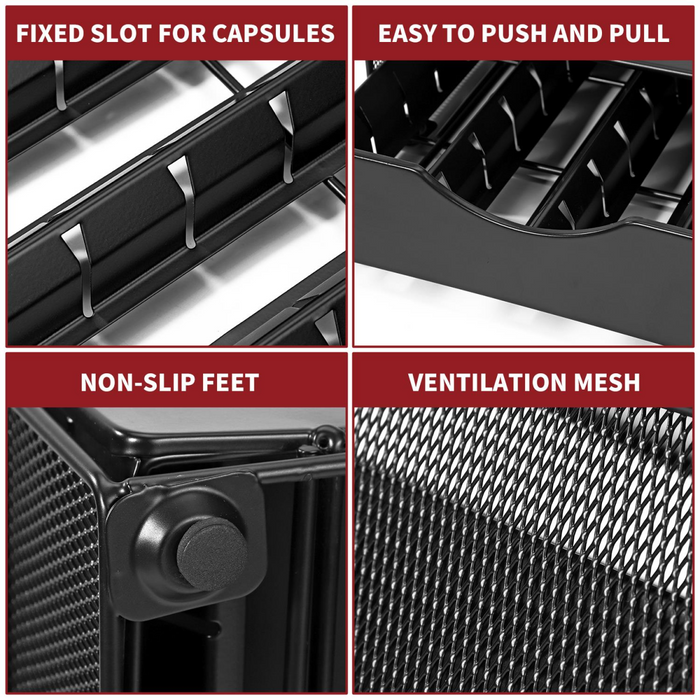 FIXED SLOT FOR CAPSULES

EASY TO PUSH AND PULL

NON-SLIP FEET

VENTILATION MESH