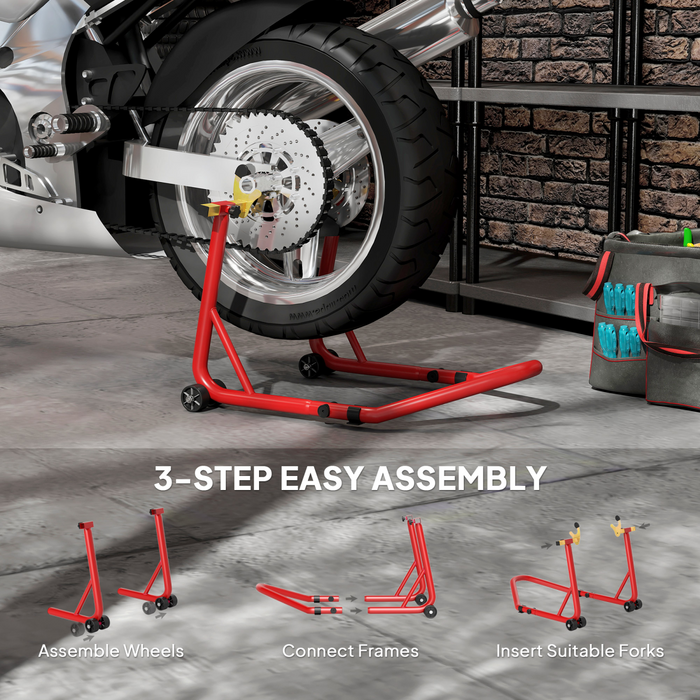 3-STEP EASY ASSEMBLY

Assemble Wheels

Connect Frames

Insert Suitable Forks