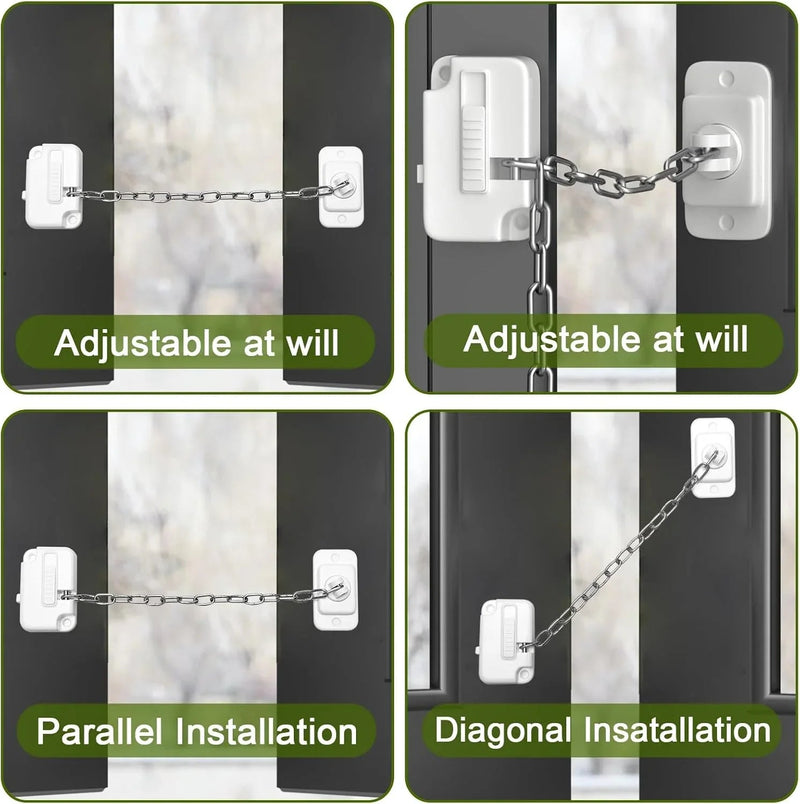 Adjustable at will

Adjustable at will

Parallel Installation

Diagonal Insatallation