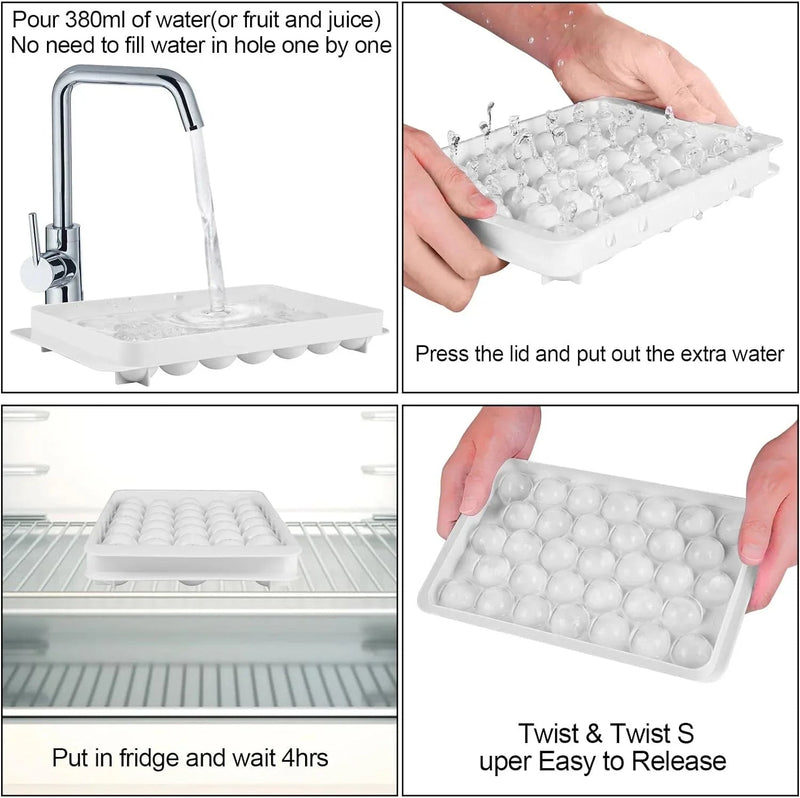 Pour 380ml of water(or fruit and juice)
No need to fill water in hole one by one

Press the lid and put out the extra water

Put in fridge and wait 4hrs

Twist & Twist S
uper Easy to Release