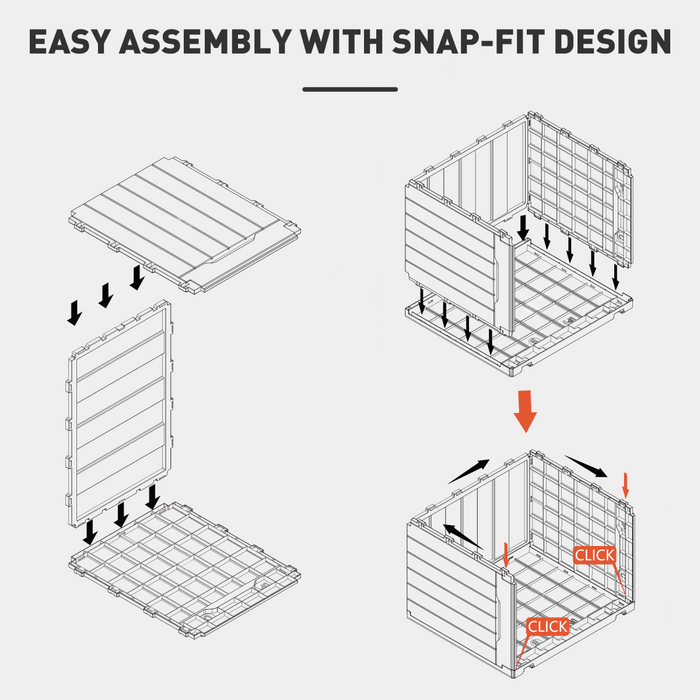 EASY ASSEMBLY WITH SNAP-FIT DESIGN

CLICK

CLICK