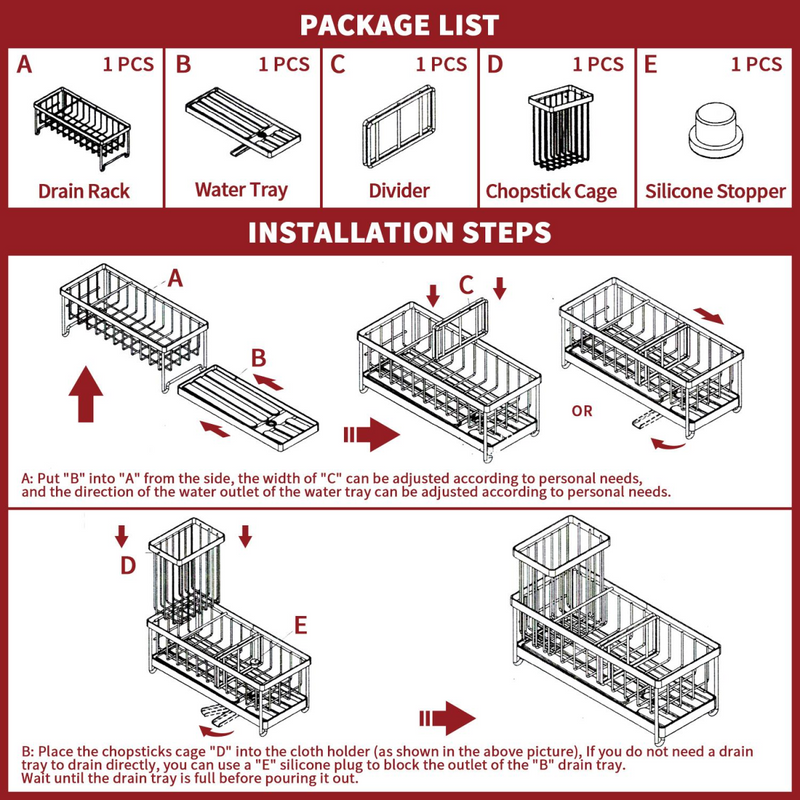 PACKAGE LIST

A 1 PCS
Drain Rack

B 1 PCS
Water Tray

C 1 PCS
Divider

D 1 PCS
Chopstick Cage

E 1 PCS
Silicone Stopper

INSTALLATION STEPS

A
B
C
OR

A: Put "B" into "A" from the side, the width of "C" can be adjusted according to personal needs, and the direction of the water outlet of the water tray can be adjusted according to personal needs.

D
E

B: Place the chopsticks cage "D" into the cloth holder (as shown in the above picture), If you do not need a drain tray to drain directly, you can use a "E" silicone plug to block the outlet of the "B" drain tray.
Wait until the drain tray is full before pouring it out.