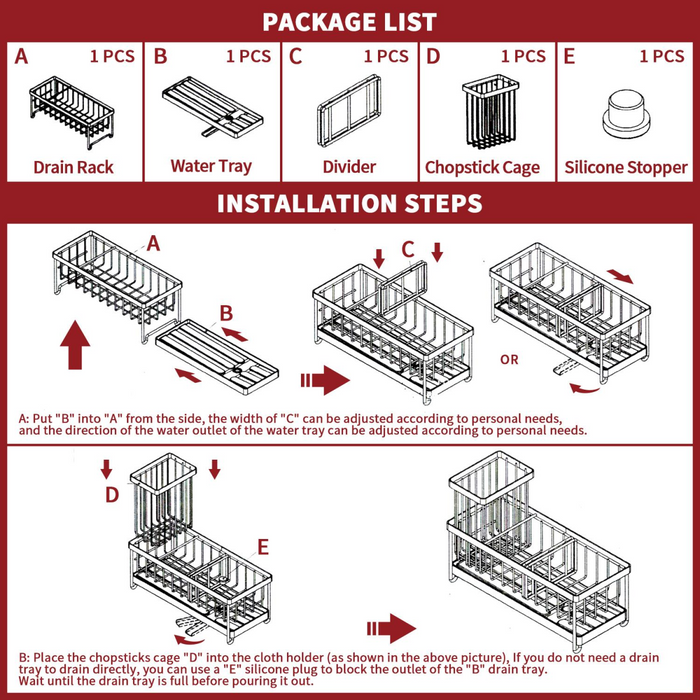 PACKAGE LIST

A 1 PCS
Drain Rack

B 1 PCS
Water Tray

C 1 PCS
Divider

D 1 PCS
Chopstick Cage

E 1 PCS
Silicone Stopper

INSTALLATION STEPS

A

B

C

OR

A: Put "B" into "A" from the side, the width of "C" can be adjusted according to personal needs, and the direction of the water outlet of the water tray can be adjusted according to personal needs.

D

E

B: Place the chopsticks cage "D" into the cloth holder (as shown in the above picture), If you do not need a drain tray to drain directly, you can use a "E" silicone plug to block the outlet of the "B" drain tray. Wait until the drain tray is full before pouring it out.