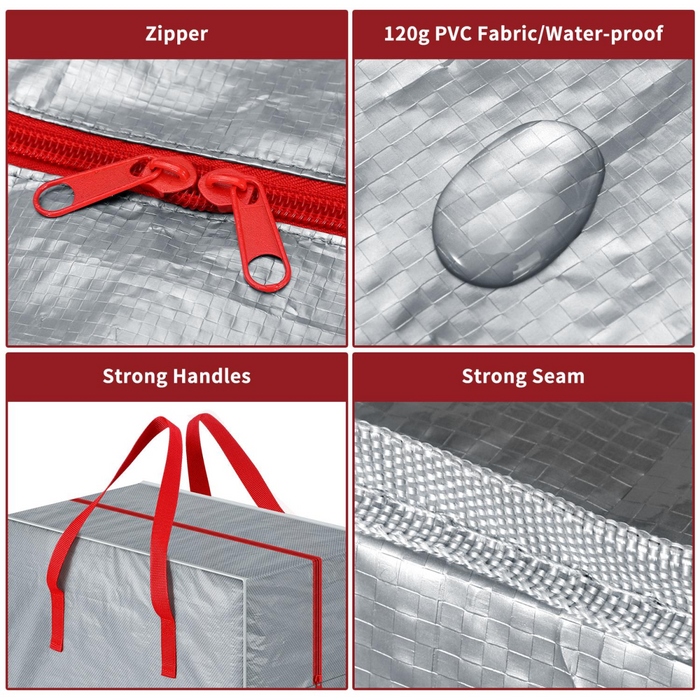 Zipper

120g PVC Fabric/Water-proof

Strong Handles

Strong Seam