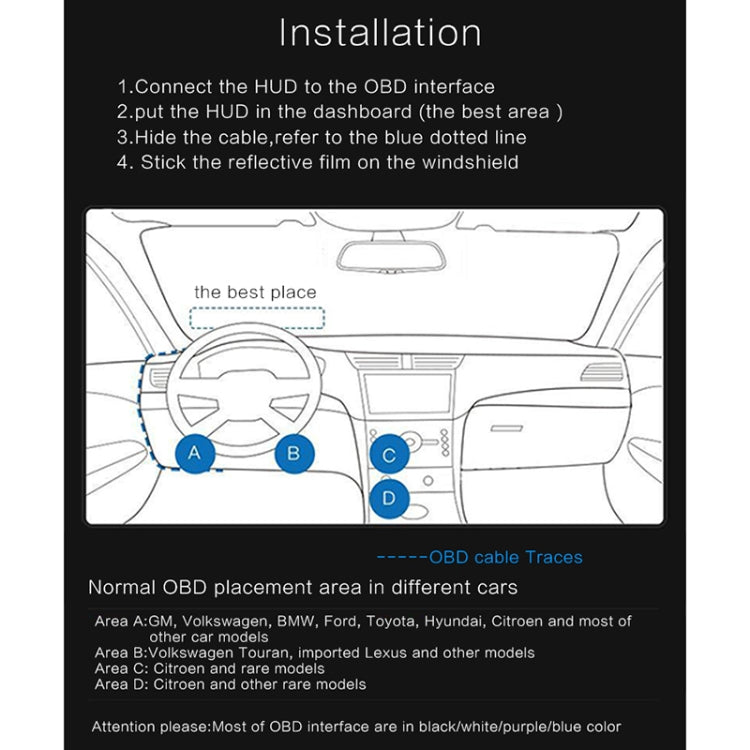 Installation

1.Connect the HUD to the OBD interface
2.put the HUD in the dashboard (the best area )
3.Hide the cable,refer to the blue dotted line
4. Stick the reflective film on the windshield

the best place

A B C D

-----OBD cable Traces

Normal OBD placement area in different cars

Area A:GM, Volkswagen, BMW, Ford, Toyota, Hyundai, Citroen and most of other car models
Area B:Volkswagen Touran, imported Lexus and other models
Area C: Citroen and rare models
Area D: Citroen and other rare models

Attention please:Most of OBD interface are in black/white/purple/blue color