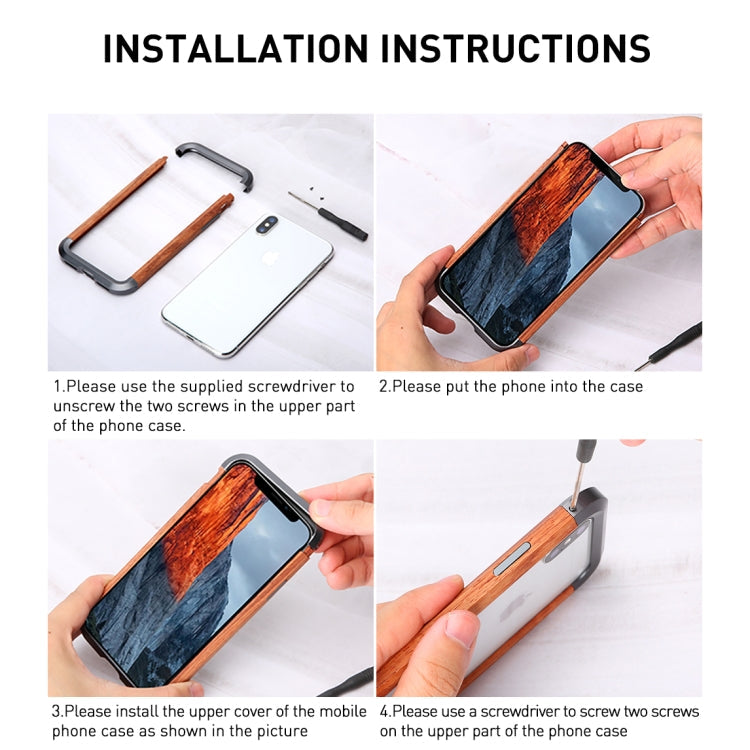 INSTALLATION INSTRUCTIONS

1.Please use the supplied screwdriver to unscrew the two screws in the upper part of the phone case.

2.Please put the phone into the case

3.Please install the upper cover of the mobile phone case as shown in the picture

4.Please use a screwdriver to screw two screws on the upper part of the phone case