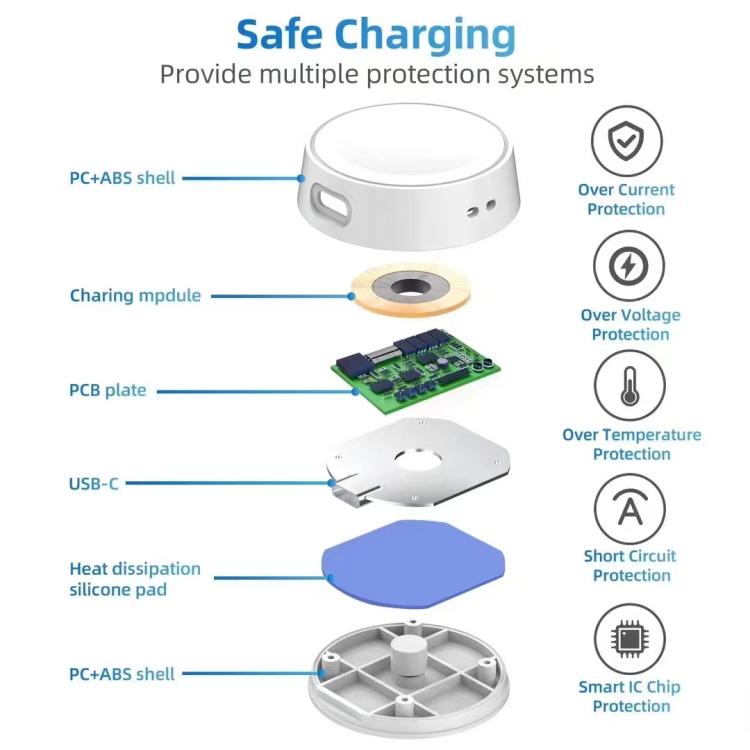 Safe Charging
Provide multiple protection systems

PC+ABS shell

Charing mpdule

PCB plate

USB-C

Heat dissipation silicone pad

PC+ABS shell

Over Current Protection

Over Voltage Protection

Over Temperature Protection

Short Circuit Protection

Smart IC Chip Protection