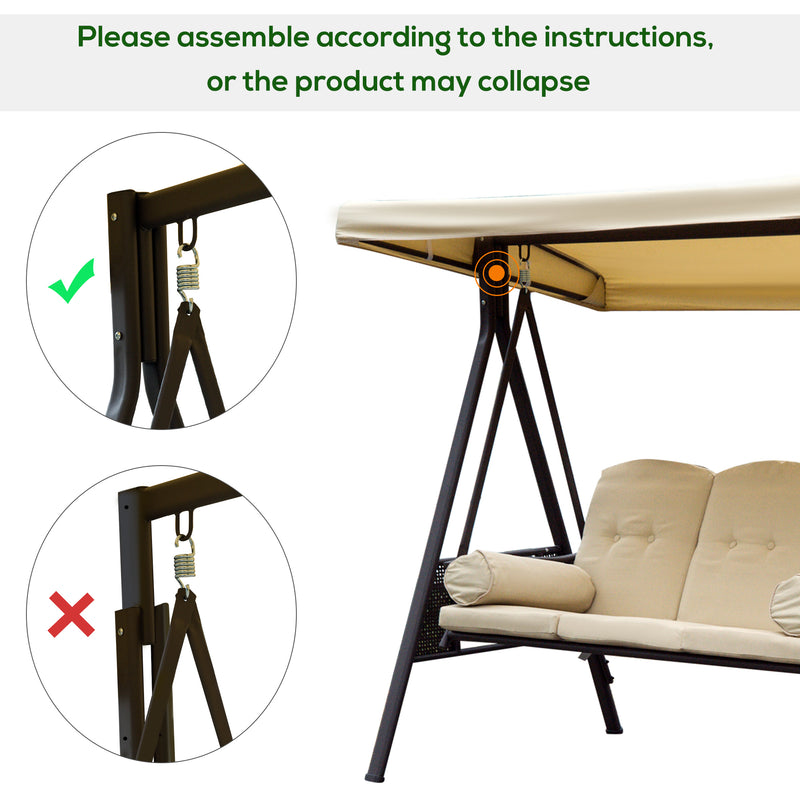 Please assemble according to the instructions, or the product may collapse