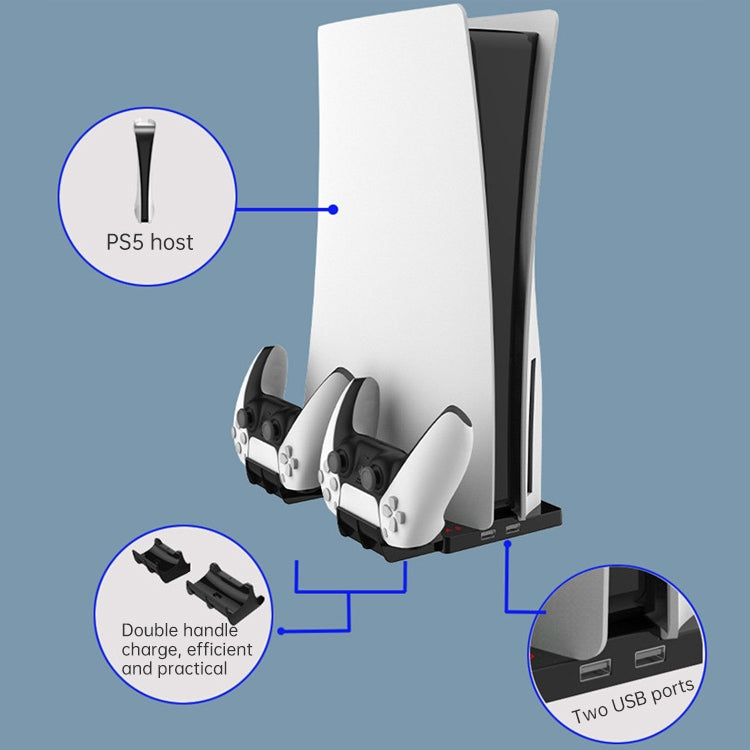 PS5 host

Double handle charge, efficient and practical

Two USB ports