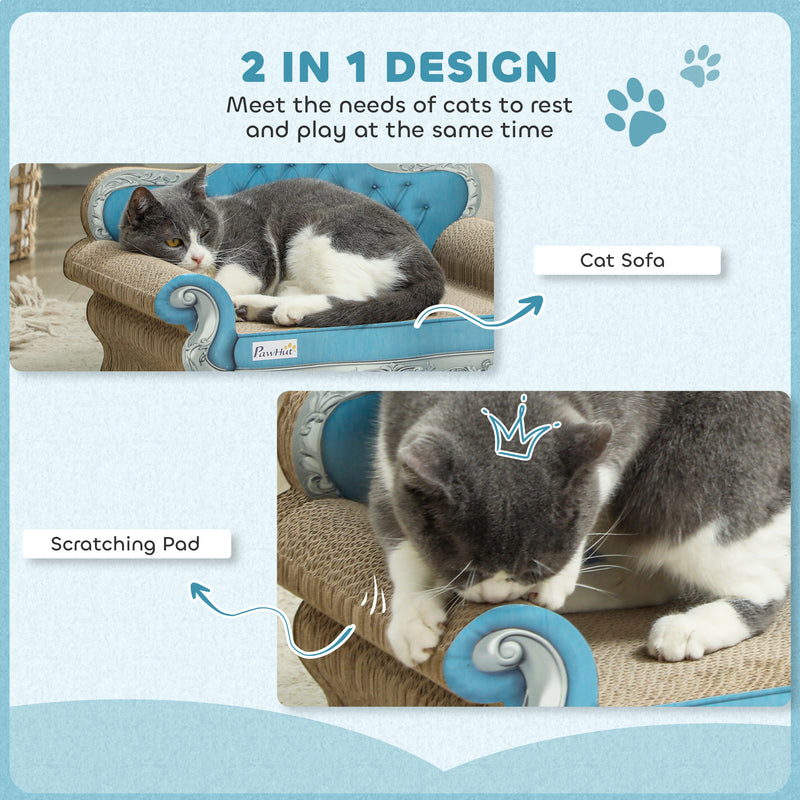 2 IN 1 DESIGN

Meet the needs of cats to rest and play at the same time

PawHut

Cat Sofa

Scratching Pad