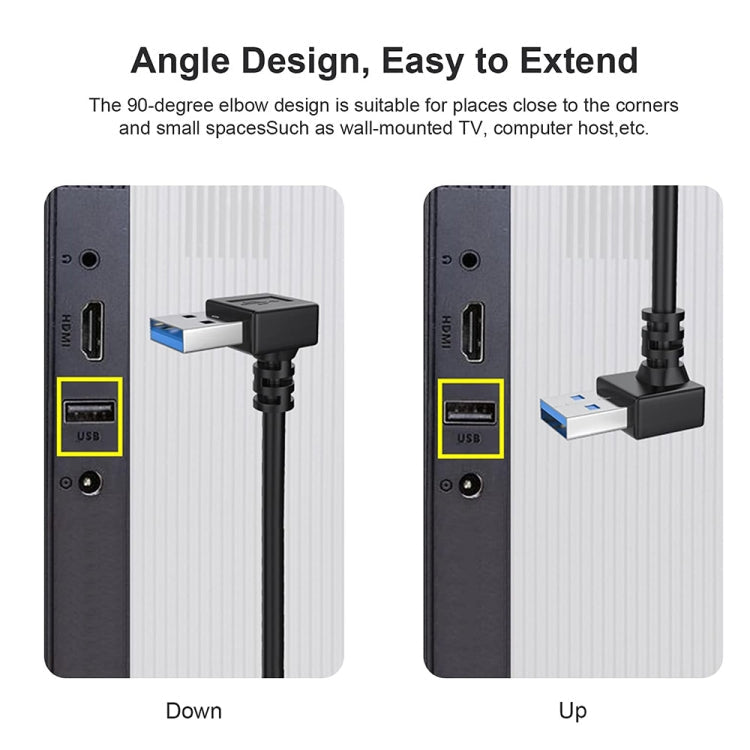 Angle Design, Easy to Extend

The 90-degree elbow design is suitable for places close to the corners and small spacesSuch as wall-mounted TV, computer host,etc.

HDMI

USB

Down

HDMI

USB

Up