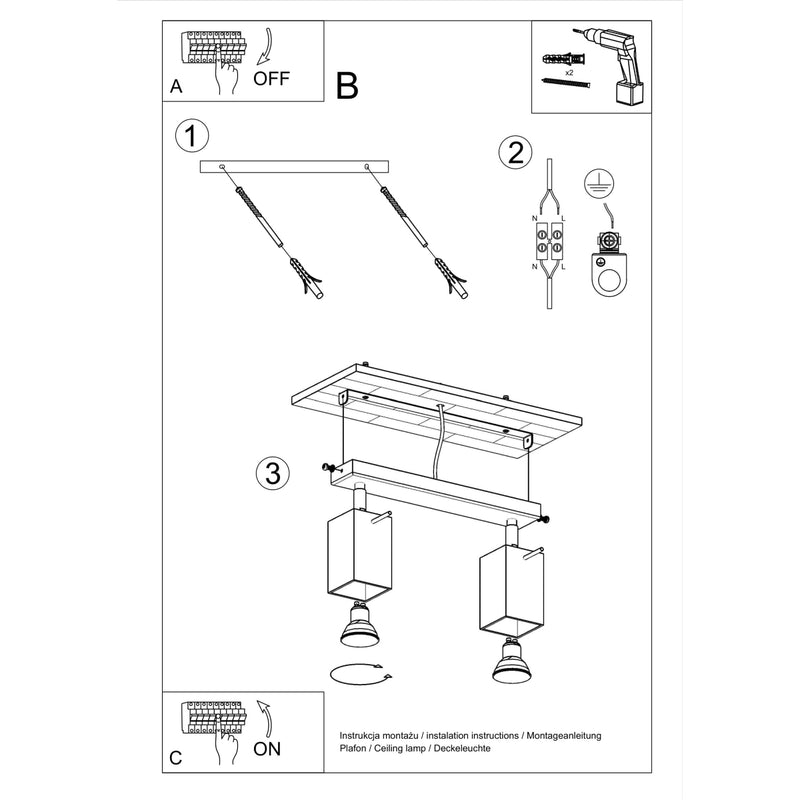 A OFF

B

x2

1

2

N L

N L

3

C ON

Instrukcja montażu / instalation instructions / Montageanleitung
Plafon / Ceiling lamp / Deckeleuchte