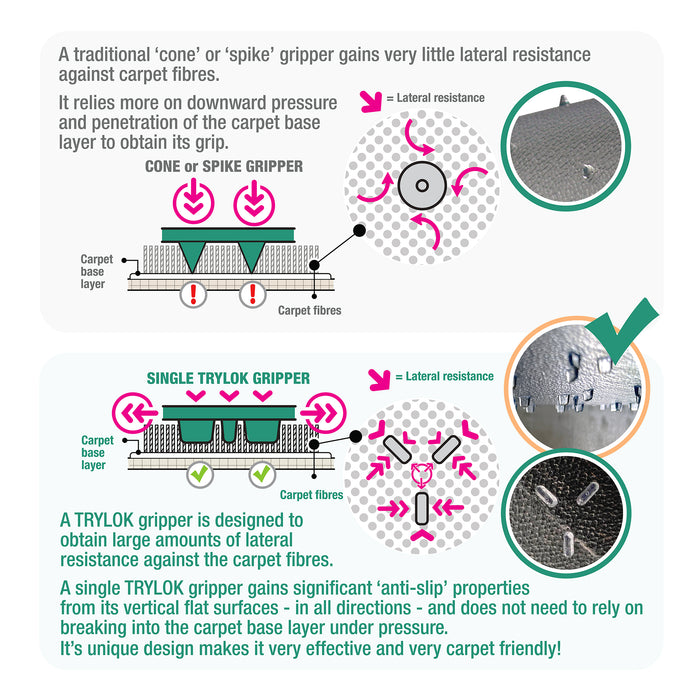 A traditional 'cone' or 'spike' gripper gains very little lateral resistance against carpet fibres.

It relies more on downward pressure and penetration of the carpet base layer to obtain its grip.

= Lateral resistance

CONE or SPIKE GRIPPER

Carpet base layer

Carpet fibres

SINGLE TRYLOK GRIPPER

= Lateral resistance

Carpet base layer

Carpet fibres

A TRYLOK gripper is designed to obtain large amounts of lateral resistance against the carpet fibres.

A single TRYLOK gripper gains significant 'anti-slip' properties from its vertical flat surfaces - in all directions - and does not need to rely on breaking into the carpet base layer under pressure.
It's unique design makes it very effective and very carpet friendly!