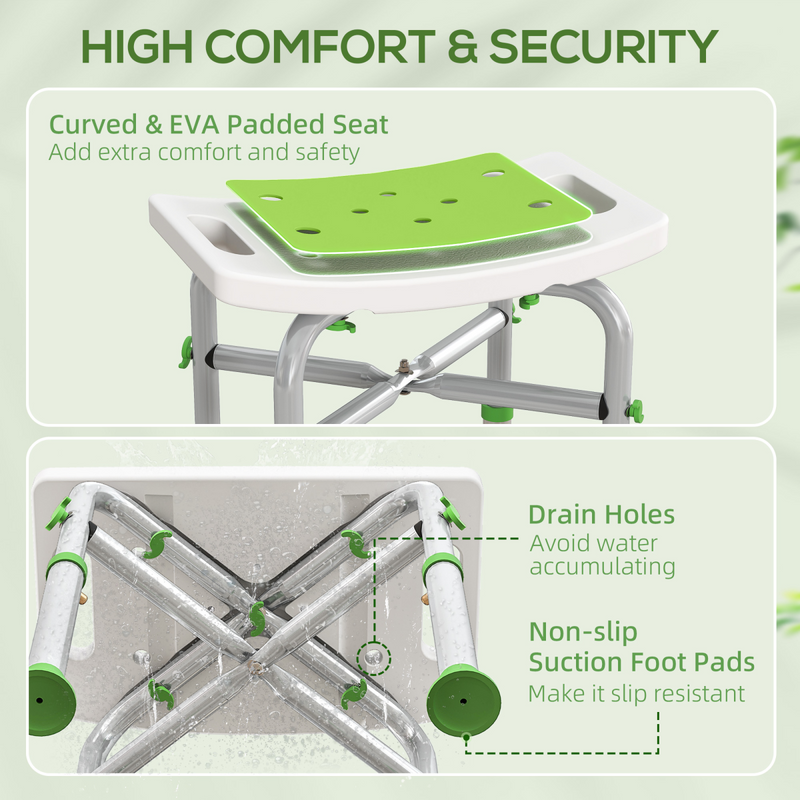 HIGH COMFORT & SECURITY

Curved & EVA Padded Seat
Add extra comfort and safety

Drain Holes
Avoid water accumulating

Non-slip Suction Foot Pads
Make it slip resistant