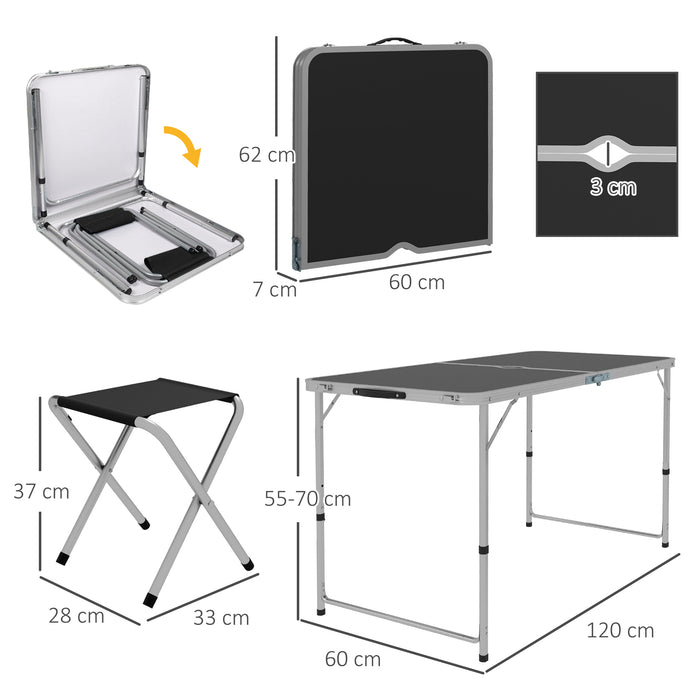 62 cm
7 cm
60 cm
3 cm
37 cm
28 cm
33 cm
55-70 cm
60 cm
120 cm