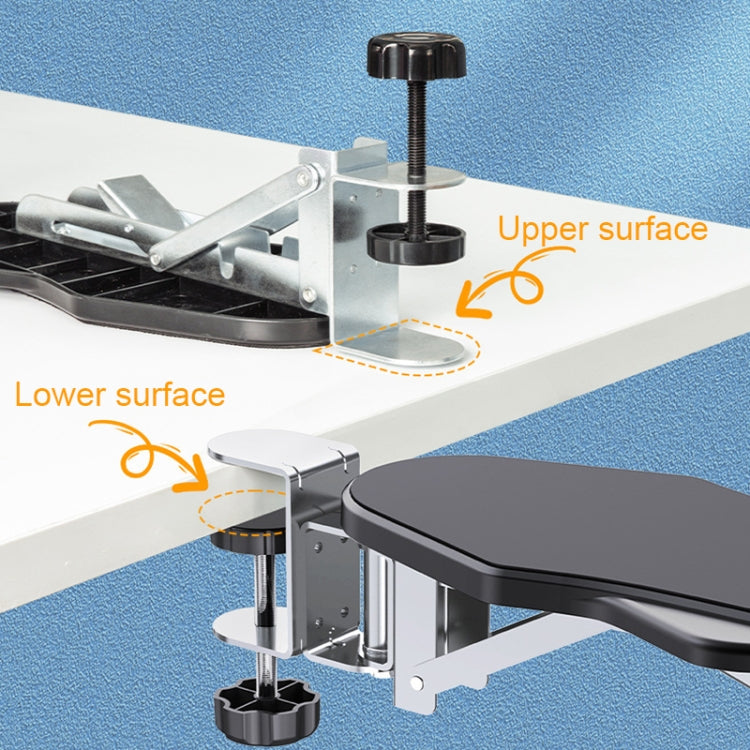 Upper surface

Lower surface