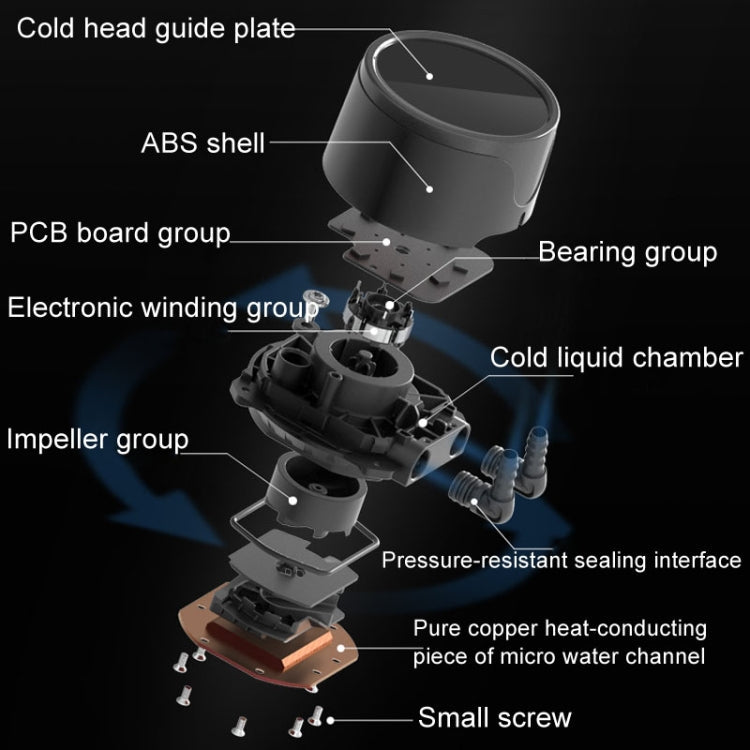 Cold head guide plate

ABS shell

PCB board group

Bearing group

Electronic winding group

Cold liquid chamber

Impeller group

Pressure-resistant sealing interface

Pure copper heat-conducting piece of micro water channel

Small screw