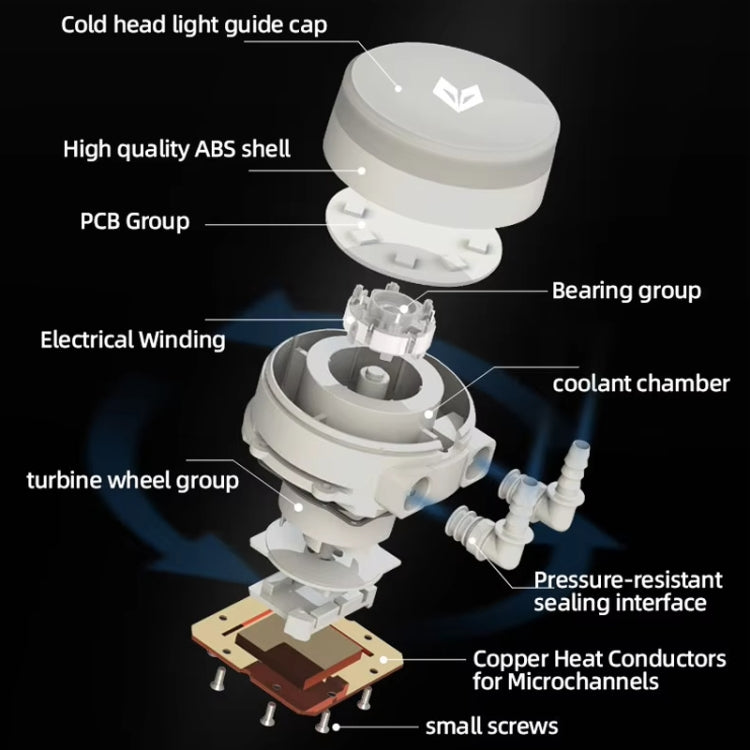 Cold head light guide cap

High quality ABS shell

PCB Group

Bearing group

Electrical Winding

coolant chamber

turbine wheel group

Pressure-resistant sealing interface

Copper Heat Conductors for Microchannels

small screws