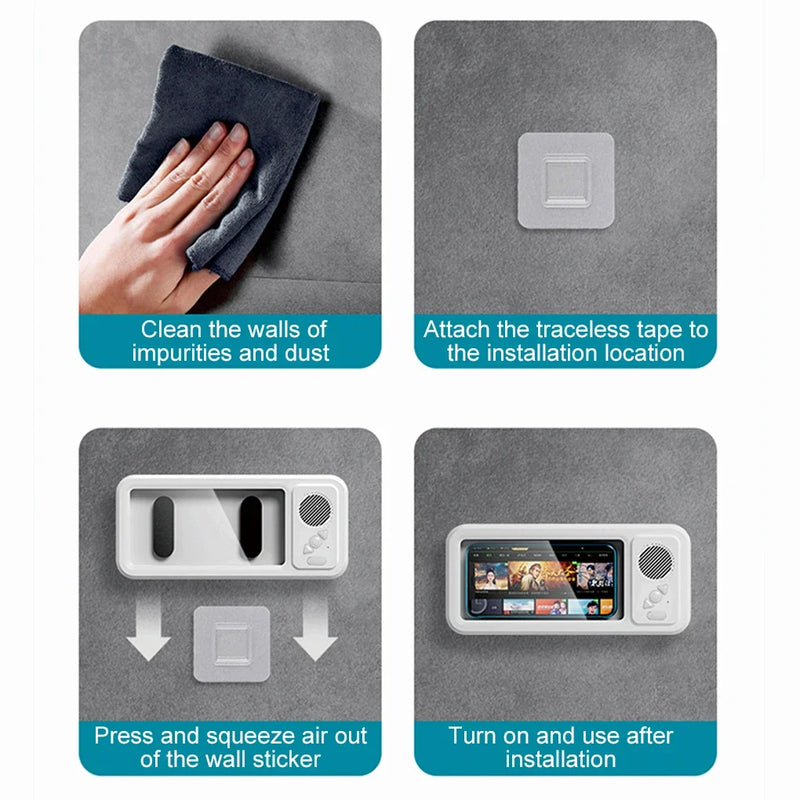 Clean the walls of impurities and dust

Attach the traceless tape to the installation location

Press and squeeze air out of the wall sticker

Turn on and use after installation