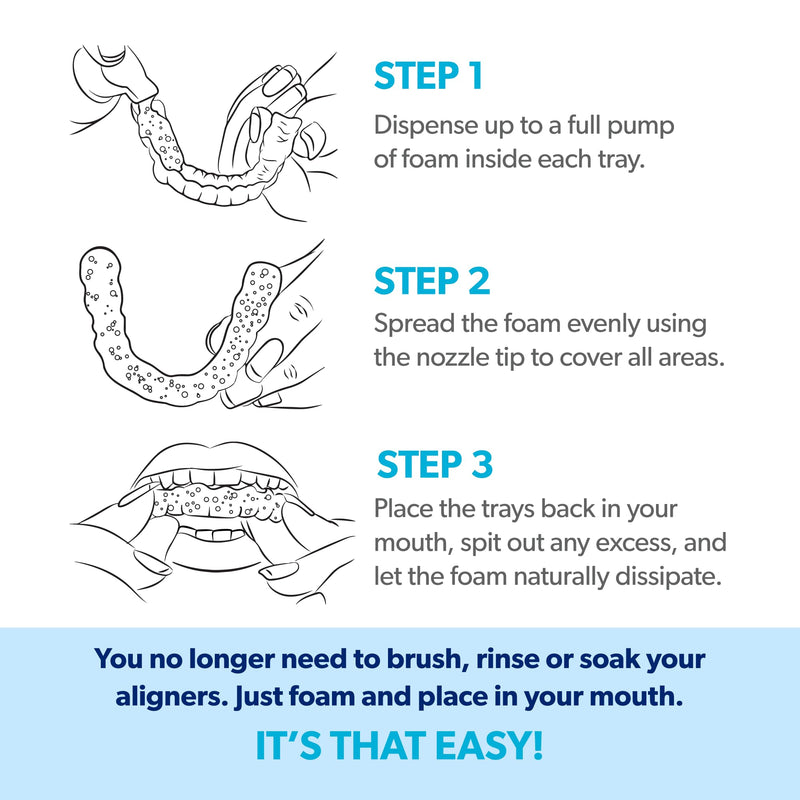 STEP 1
Dispense up to a full pump of foam inside each tray.

STEP 2
Spread the foam evenly using the nozzle tip to cover all areas.

STEP 3
Place the trays back in your mouth, spit out any excess, and let the foam naturally dissipate.

You no longer need to brush, rinse or soak your aligners. Just foam and place in your mouth.

IT'S THAT EASY!