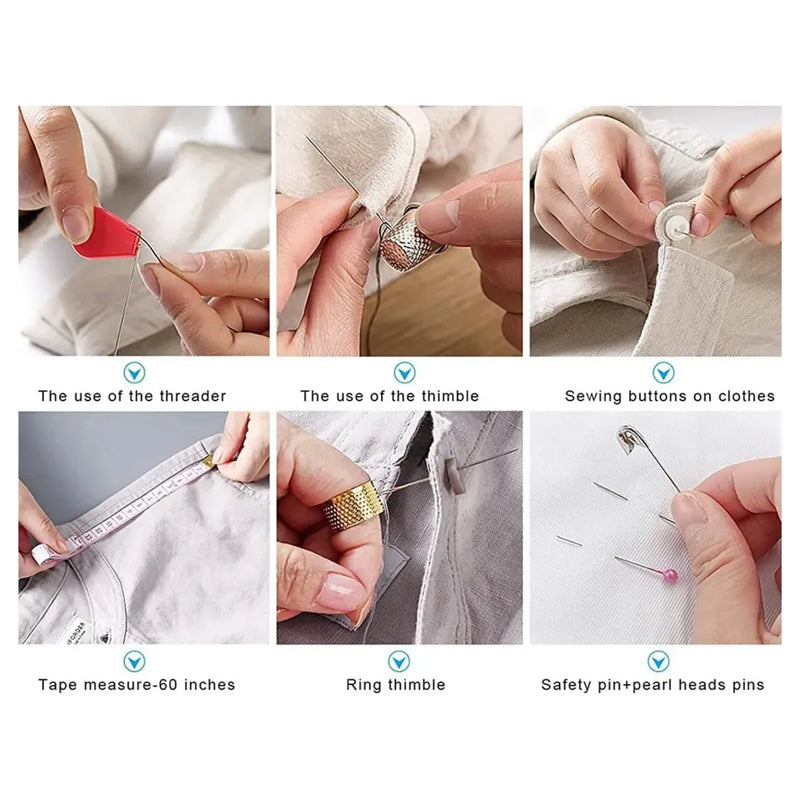 The use of the threader

The use of the thimble

Sewing buttons on clothes

Tape measure-60 inches

Ring thimble

Safety pin+pearl heads pins