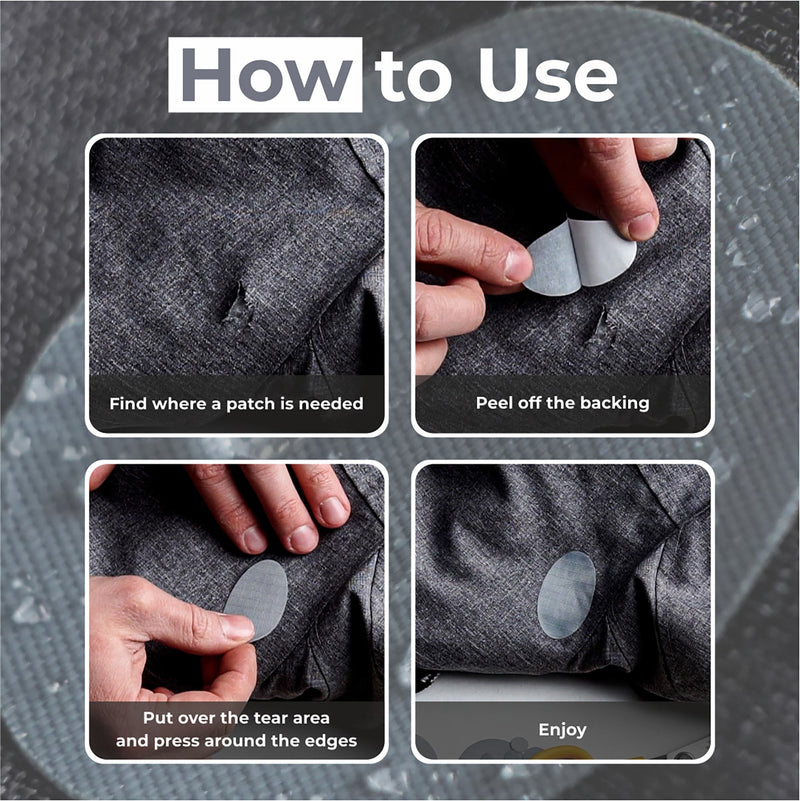 How to Use

Find where a patch is needed

Peel off the backing

Put over the tear area and press around the edges

Enjoy