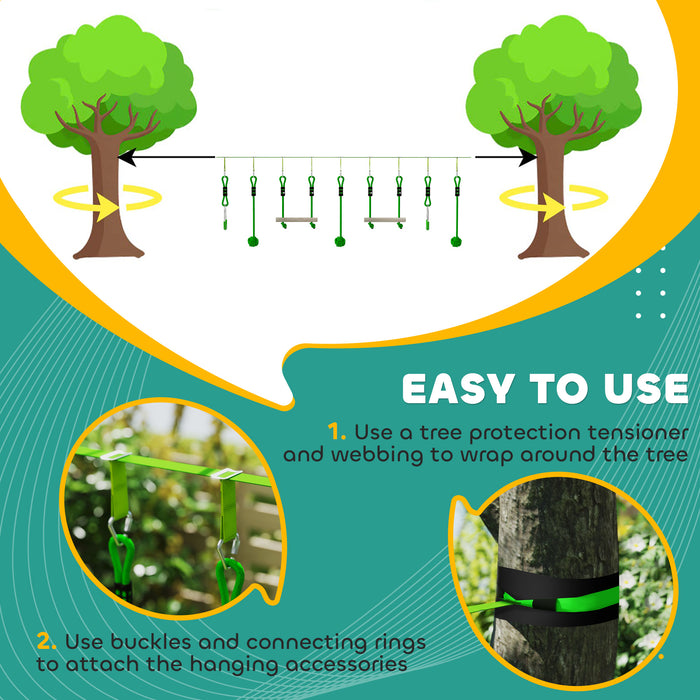 EASY TO USE

1. Use a tree protection tensioner and webbing to wrap around the tree

2. Use buckles and connecting rings to attach the hanging accessories