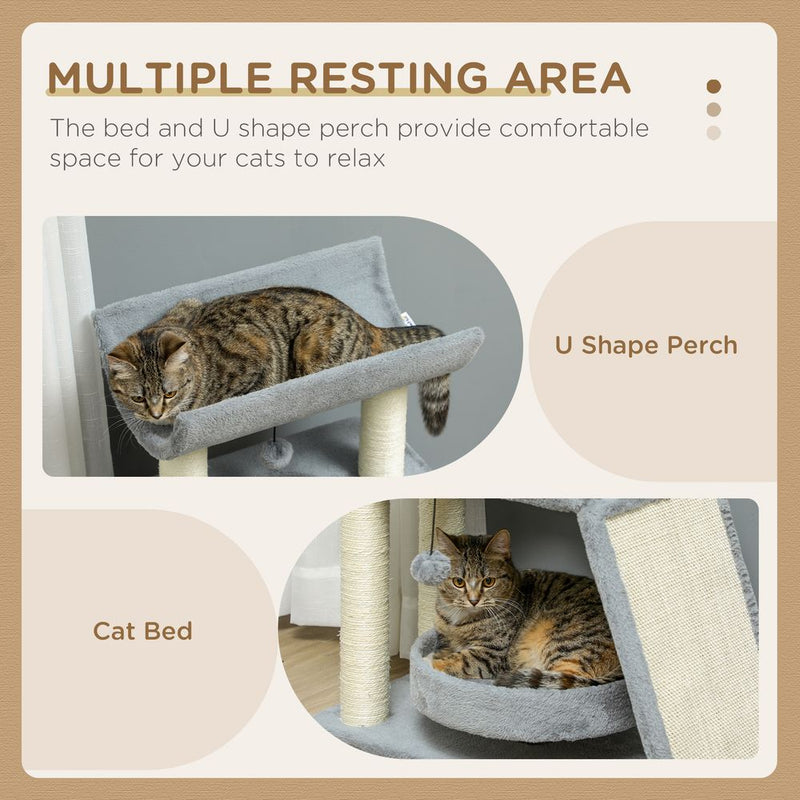 MULTIPLE RESTING AREA

The bed and U shape perch provide comfortable space for your cats to relax

U Shape Perch

Cat Bed