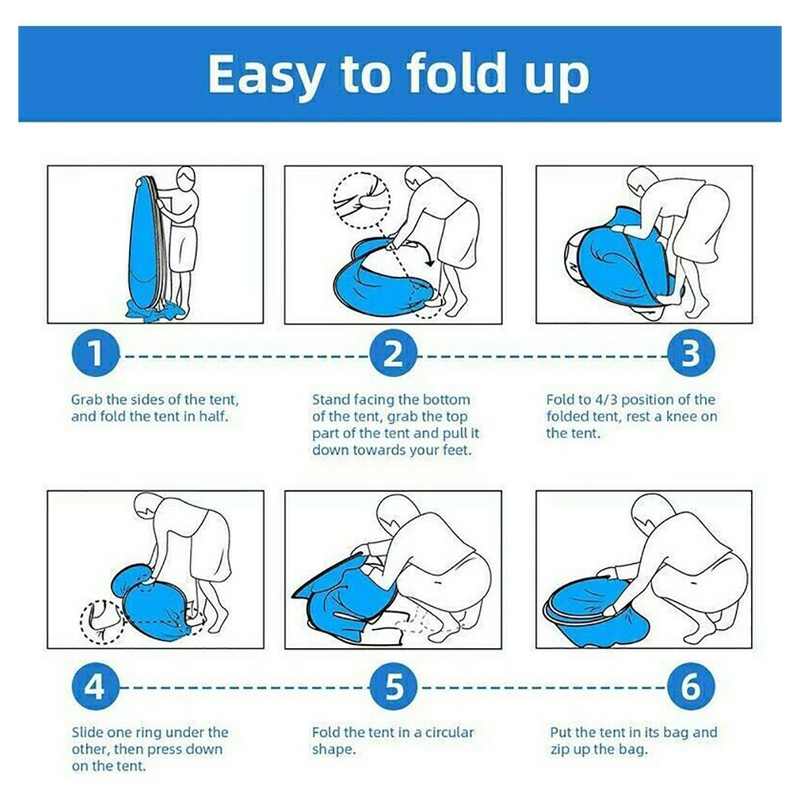 Easy to fold up

1

Grab the sides of the tent, and fold the tent in half.

2

Stand facing the bottom of the tent, grab the top part of the tent and pull it down towards your feet.

3

Fold to 4/3 position of the folded tent, rest a knee on the tent.

4

Slide one ring under the other, then press down on the tent.

5

Fold the tent in a circular shape.

6

Put the tent in its bag and zip up the bag.