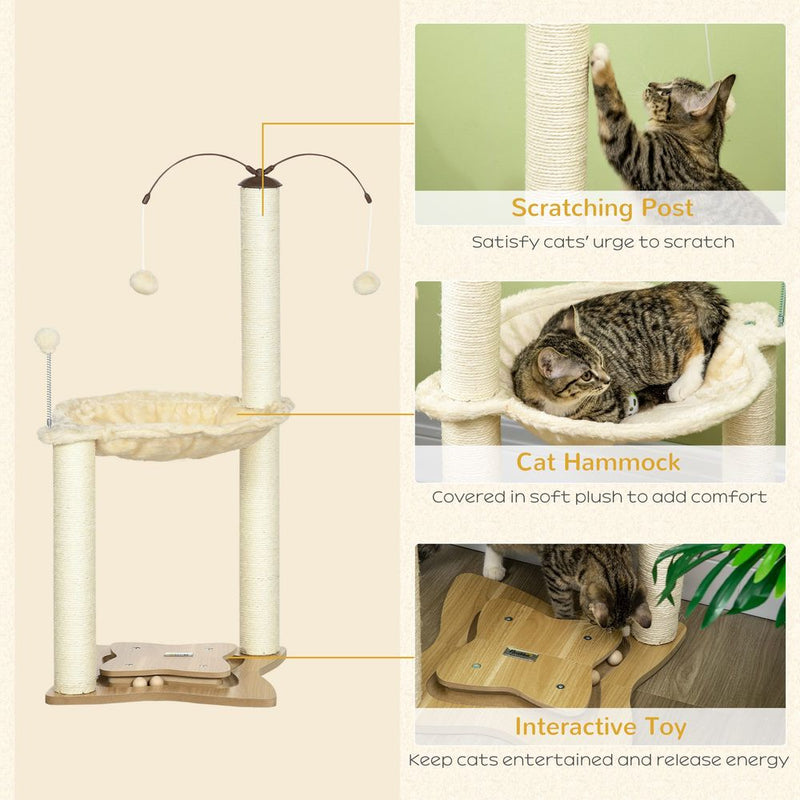 Scratching Post

Satisfy cats' urge to scratch

Cat Hammock

Covered in soft plush to add comfort

Interactive Toy

Keep cats entertained and release energy