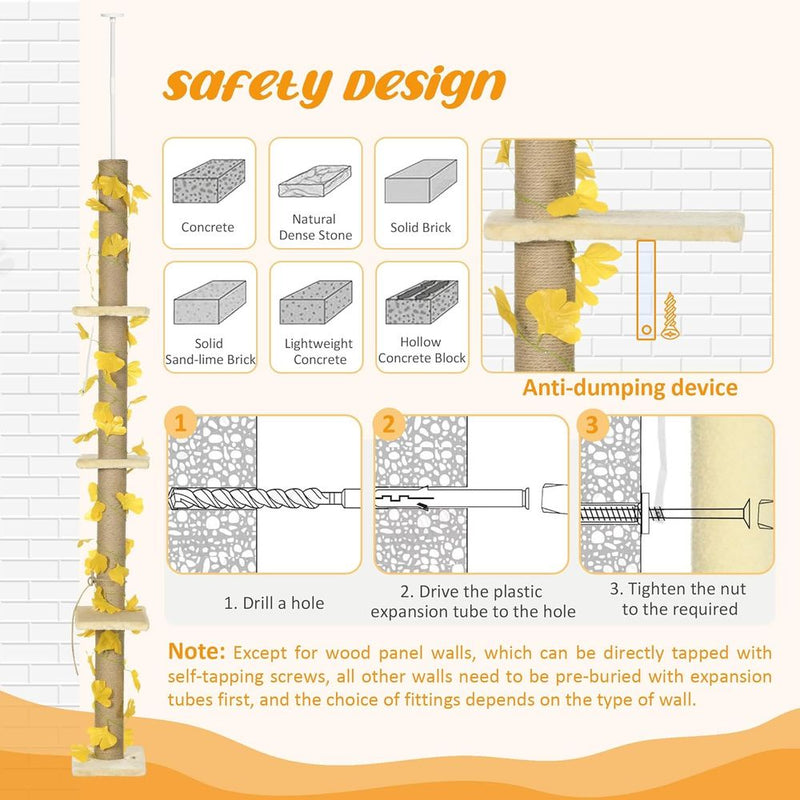 safety Design

Concrete

Natural Dense Stone

Solid Brick

Solid Sand-lime Brick

Lightweight Concrete

Hollow Concrete Block

Anti-dumping device

1

2

3

1. Drill a hole

2. Drive the plastic expansion tube to the hole

3. Tighten the nut to the required

Note: Except for wood panel walls, which can be directly tapped with self-tapping screws, all other walls need to be pre-buried with expansion tubes first, and the choice of fittings depends on the type of wall.