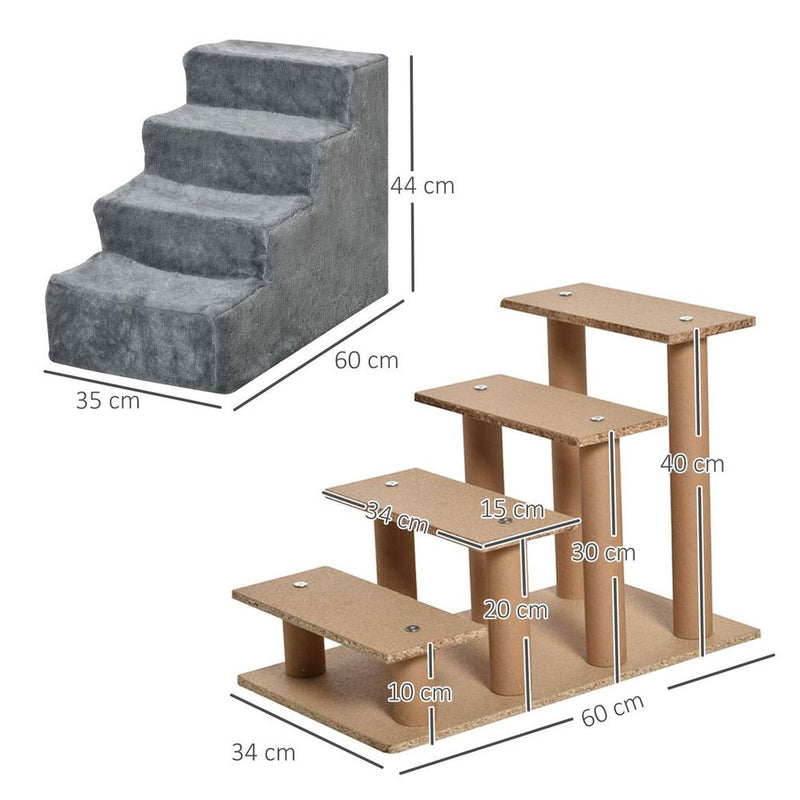 44 cm
60 cm
35 cm
40 cm
34 cm
15 cm
30 cm
20 cm
10 cm
60 cm
34 cm