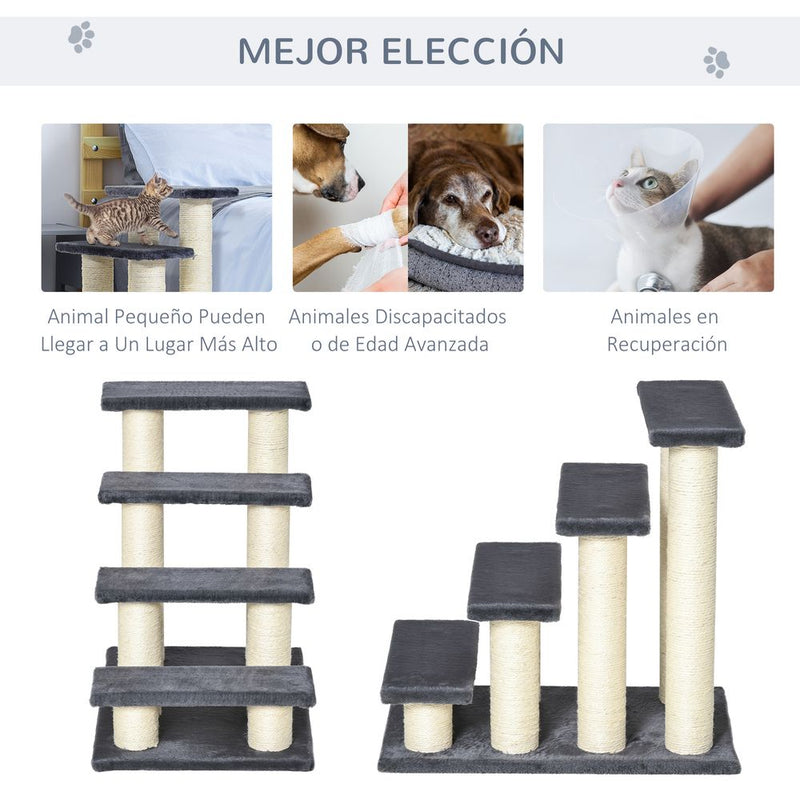 MEJOR ELECCIÓN

Animal Pequeño Pueden Llegar a Un Lugar Más Alto

Animales Discapacitados o de Edad Avanzada

Animales en Recuperación