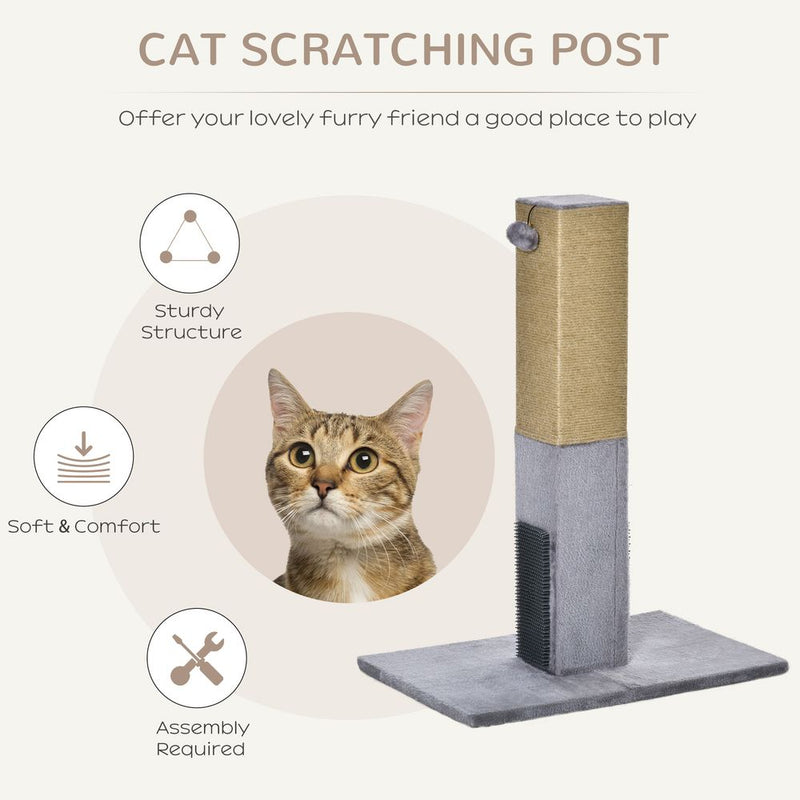 CAT SCRATCHING POST

Offer your lovely furry friend a good place to play

Sturdy Structure

Soft & Comfort

Assembly Required