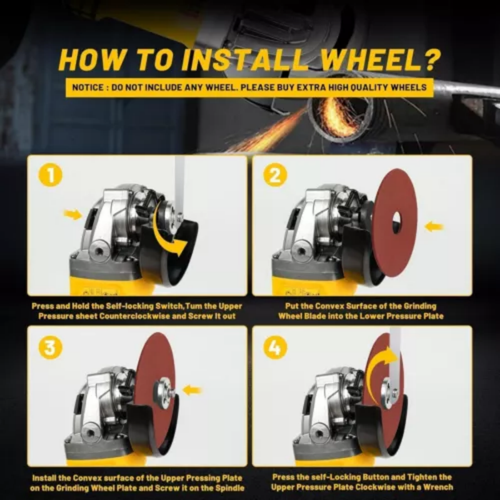 HOW TO INSTALL WHEEL?

NOTICE : DO NOT INCLUDE ANY WHEEL. PLEASE BUY EXTRA HIGH QUALITY WHEELS

1

Press and Hold the Self-locking Switch,Tum the Upper Pressure sheet Counterclockwise and Screw It out

2

Put the Convex Surface of the Grinding Wheel Blade into the Lower Pressure Plate

3

Install the Convex surface of the Upper Pressing Plate on the Grinding Wheel Plate and Screw it on the Spindle

4

Press the self-Locking Button and Tighten the Upper Pressure Plate Clockwise with a Wrench