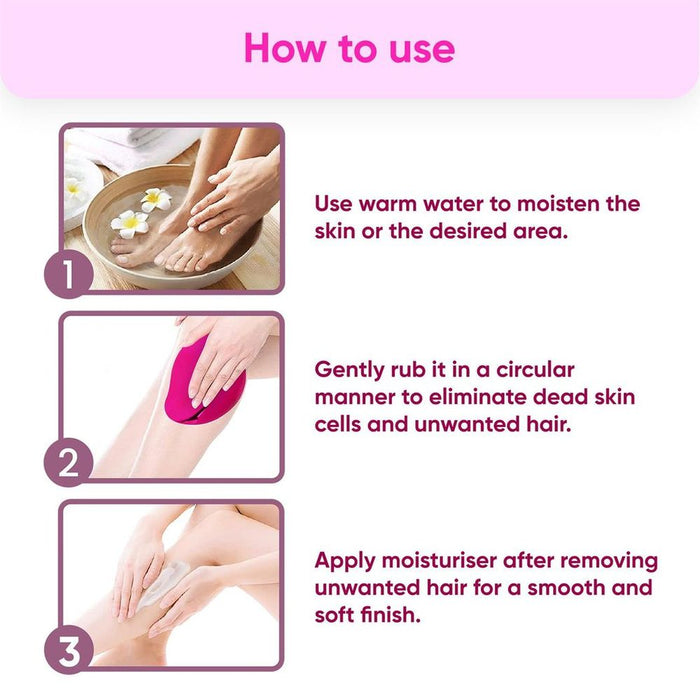 How to use

1

Use warm water to moisten the skin or the desired area.

2

Gently rub it in a circular manner to eliminate dead skin cells and unwanted hair.

3

Apply moisturiser after removing unwanted hair for a smooth and soft finish.