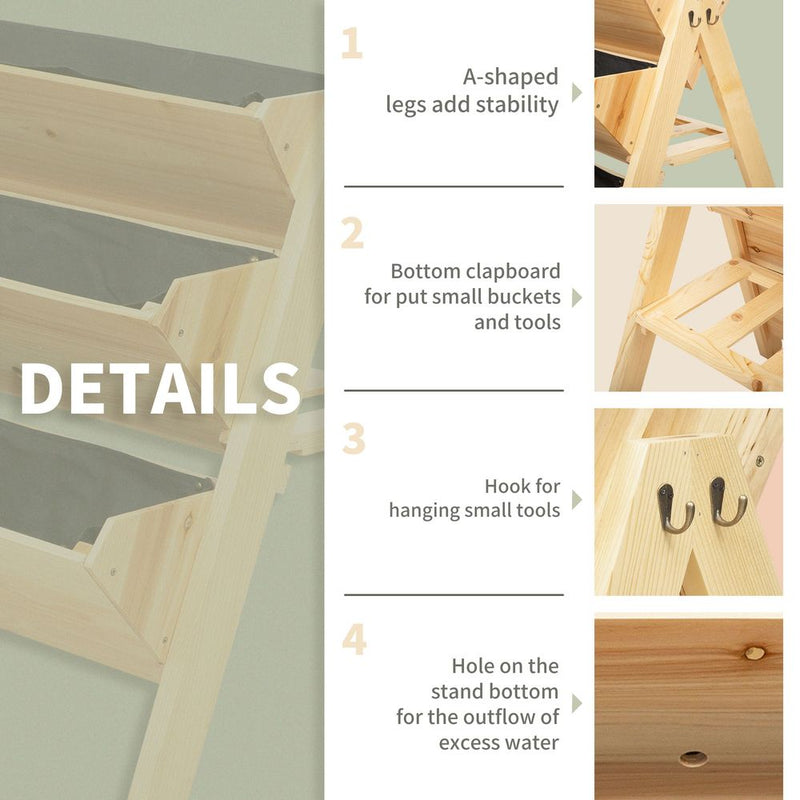 DETAILS

1

A-shaped legs add stability

2

Bottom clapboard for put small buckets and tools

3

Hook for hanging small tools

4

Hole on the stand bottom for the outflow of excess water