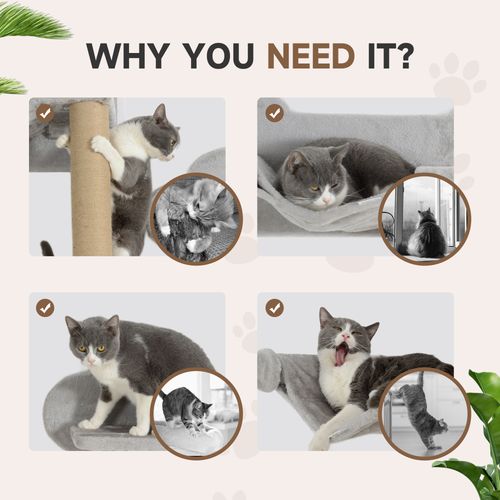 WHY YOU NEED IT?