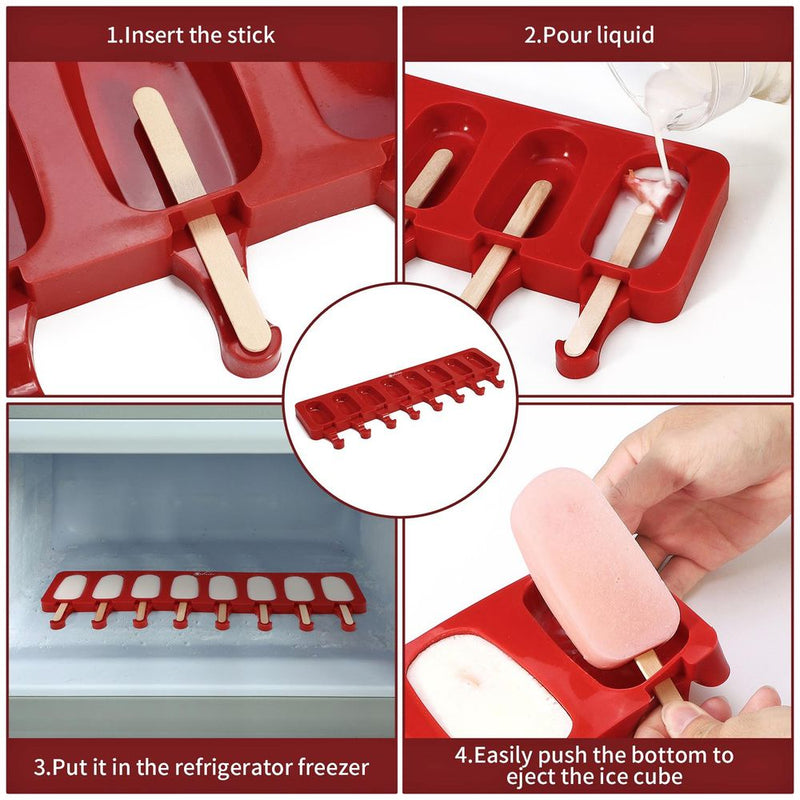 1.Insert the stick

2.Pour liquid

3.Put it in the refrigerator freezer

4.Easily push the bottom to eject the ice cube