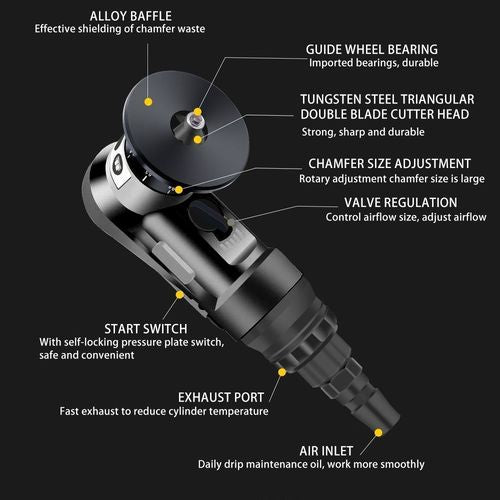 ALLOY BAFFLE
Effective shielding of chamfer waste

GUIDE WHEEL BEARING
Imported bearings, durable

TUNGSTEN STEEL TRIANGULAR DOUBLE BLADE CUTTER HEAD
Strong, sharp and durable

CHAMFER SIZE ADJUSTMENT
Rotary adjustment chamfer size is large

VALVE REGULATION
Control airflow size, adjust airflow

START SWITCH
With self-locking pressure plate switch, safe and convenient

EXHAUST PORT
Fast exhaust to reduce cylinder temperature

AIR INLET
Daily drip maintenance oil, work more smoothly