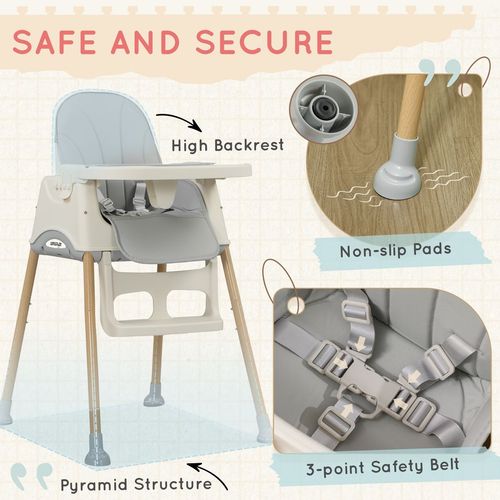 SAFE AND SECURE

High Backrest

Non-slip Pads

3-point Safety Belt

Pyramid Structure