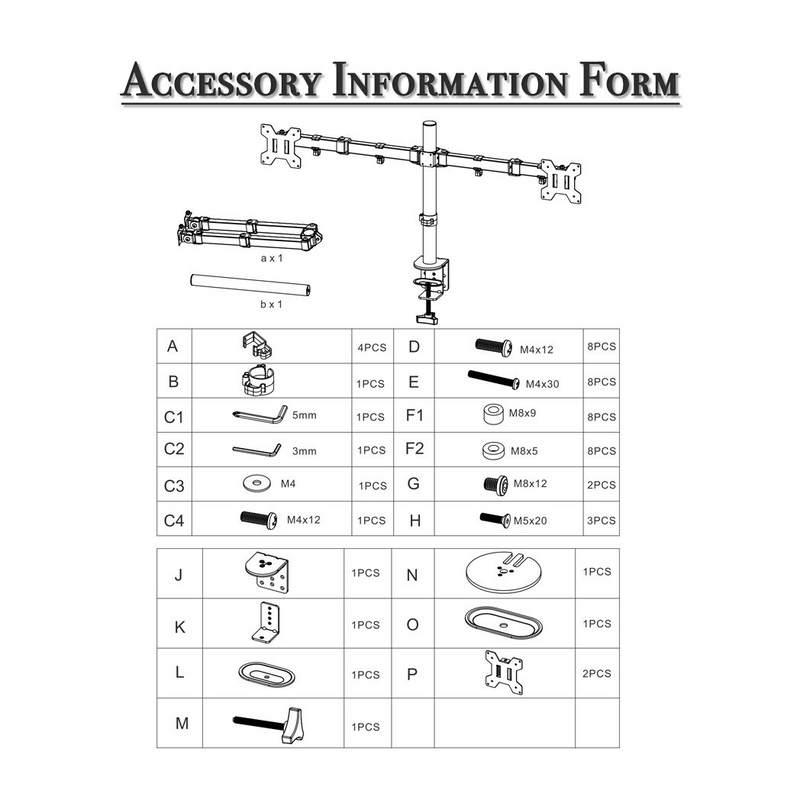 ACCESSORY INFORMATION FORM

a x 1

b x 1

| A | | 4PCS | D | M4x12 | 8PCS |
|---|---|---|---|---|---|
| B | | 1PCS | E | M4x30 | 8PCS |
| C1 | 5mm | 1PCS | F1 | M8x9 | 8PCS |
| C2 | 3mm | 1PCS | F2 | M8x5 | 8PCS |
| C3 | M4 | 1PCS | G | M8x12 | 2PCS |
| C4 | M4x12 | 1PCS | H | M5x20 | 3PCS |

| J | | 1PCS | N | | 1PCS |
|---|---|---|---|---|---|
| K | | 1PCS | O | | 1PCS |
| L | | 1PCS | P | | 2PCS |
| M | | 1PCS | | | |